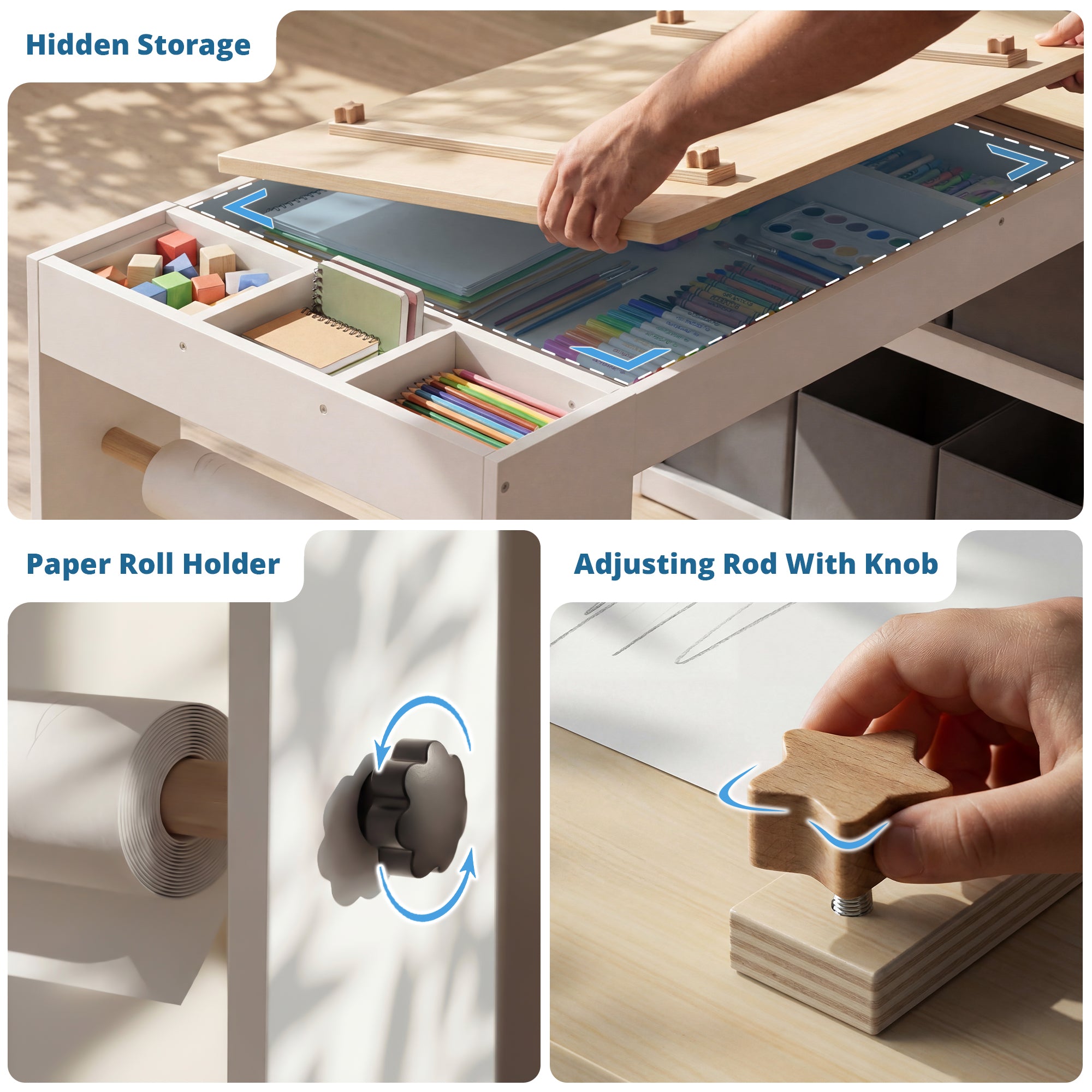 Hidden Storage

Paper Roll Holder

Adjusting Rod With Knob