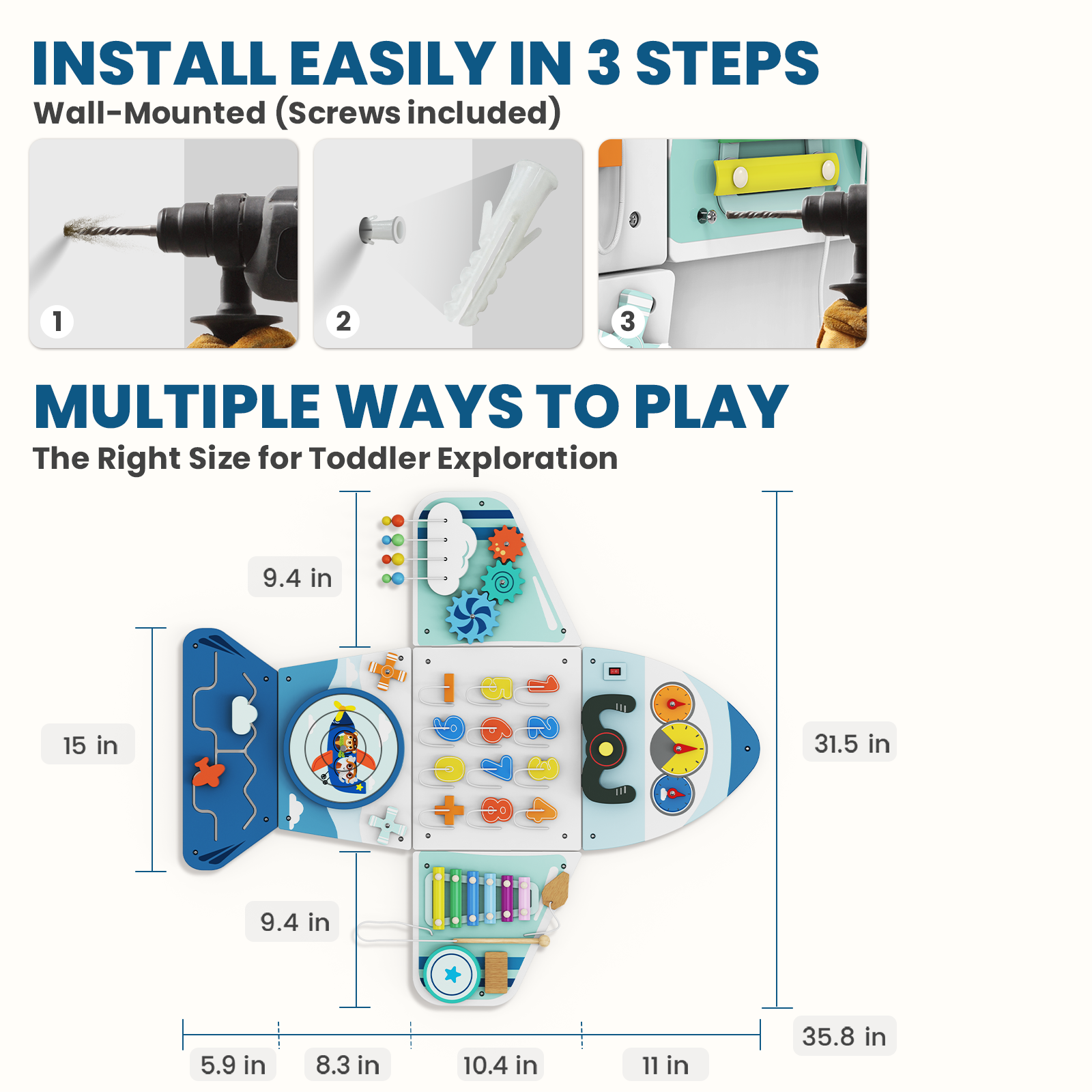 INSTALL EASILY IN 3 STEPS
Wall-Mounted (Screws included)

1

2

3

MULTIPLE WAYS TO PLAY
The Right Size for Toddler Exploration

9.4 in

15 in

31.5 in

9.4 in

35.8 in

5.9 in

8.3 in

10.4 in

11 in